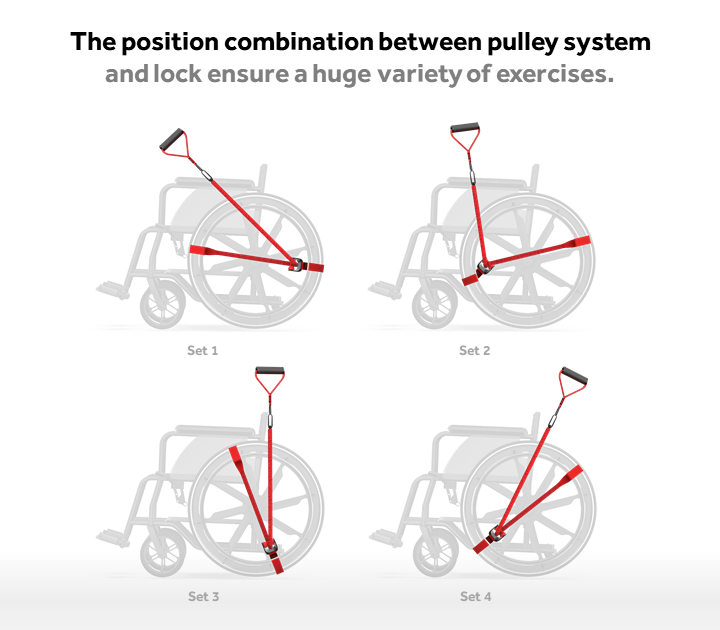 The position combination between pulley system and lock ensure a huge variety of exercises.

Set 1

Set 2

Set 3

Set 4